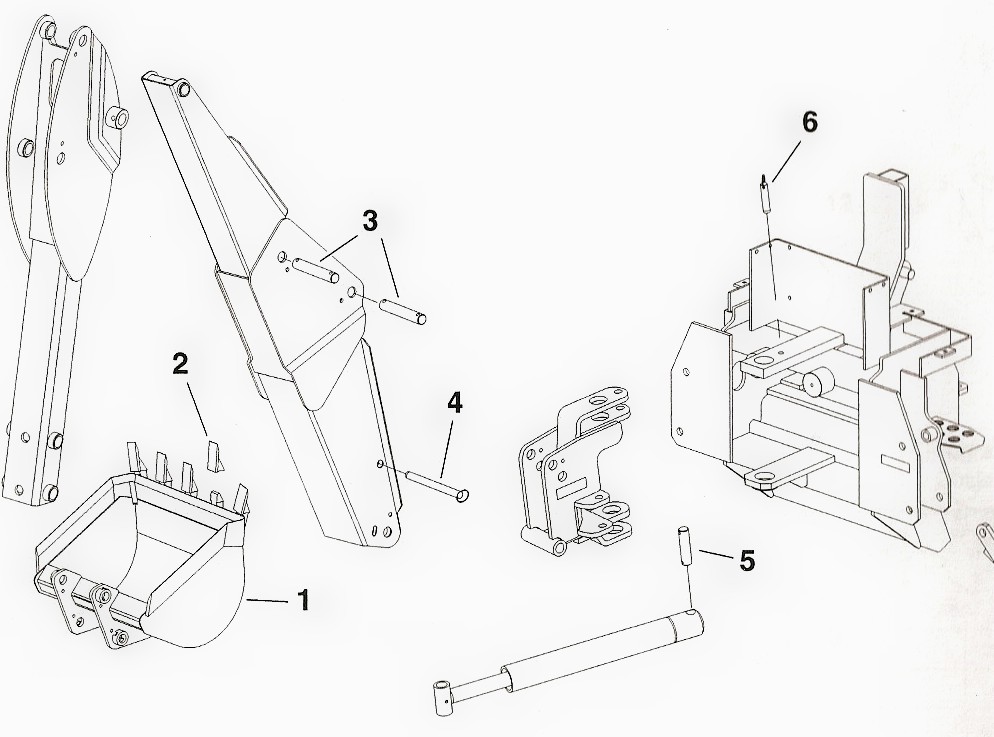 6
3
2
4
5
1